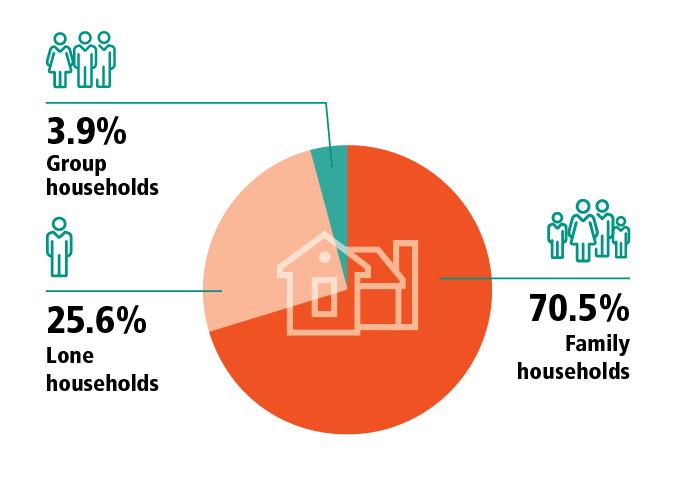 3.9%
Group households

25.6%
Lone households

70.5%
Family households