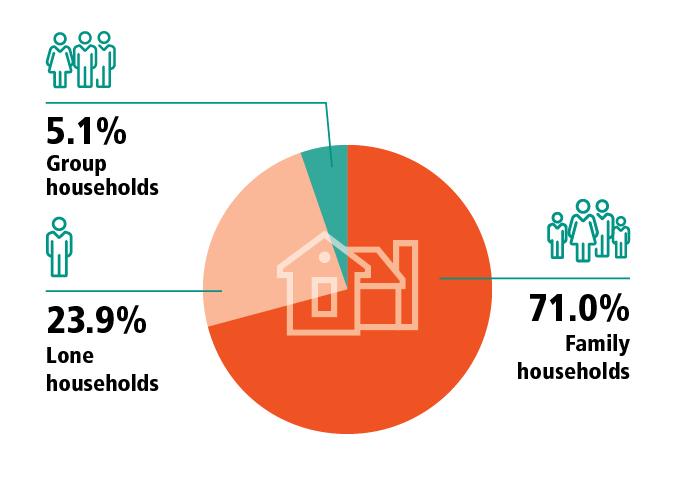 5.1%
Group households

23.9%
Lone households

71.0%
Family households