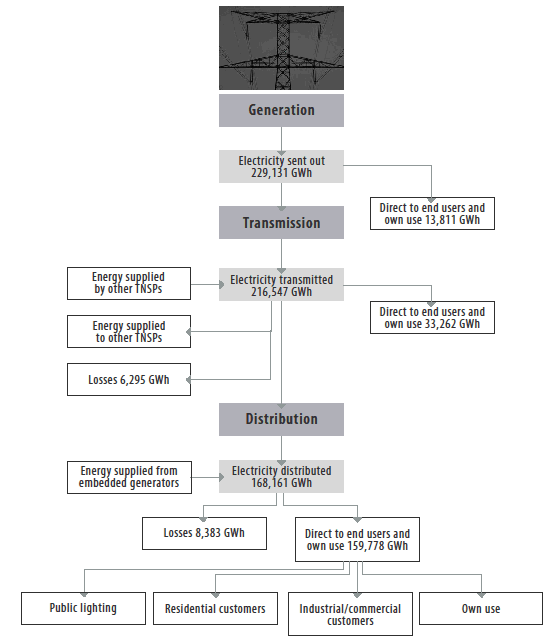 Generation

Electricity sent out 229,131 GWh

Direct to end users and own use 13,811 GWh

Transmission

Energy supplied by other TNSPs

Electricity transmitted 216,547 GWh

Direct to end users and own use 33,262 GWh

Energy supplied to other TNSPs

Losses 6,295 GWh

Distribution

Energy supplied from embedded generators

Electricity distributed 168,161 GWh

Losses 8,383 GWh

Direct to end users and own use 159,778 GWh

Public lighting

Residential customers

Industrial/commercial customers

Own use