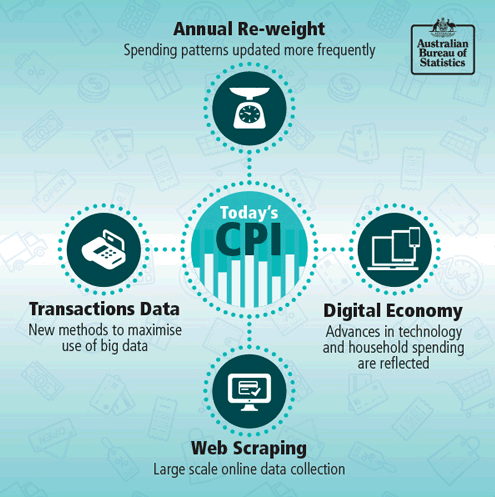 Annual Re-weight
Spending patterns updated more frequently

Australian Bureau of Statistics

Today's
CPI

Transactions Data
New methods to maximise use of big data

Digital Economy
Advances in technology and household spending are reflected

Web Scraping
Large scale online data collection