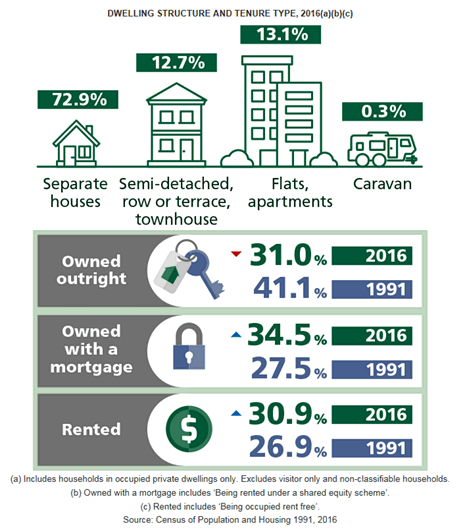 DWELLING STRUCTURE AND TENURE TYPE, 2016(a)(b)(c)

72.9%
Separate houses

12.7%
Semi-detached, row or terrace, townhouse

13.1%
Flats, apartments

0.3%
Caravan

Owned outright
31.0% 2016
41.1% 1991

Owned with a mortgage
34.5% 2016
27.5% 1991

Rented
$
30.9% 2016
26.9% 1991

(a) Includes households in occupied private dwellings only. Excludes visitor only and non-classifiable households.
(b) Owned with a mortgage includes 'Being rented under a shared equity scheme'.
(c) Rented includes 'Being occupied rent free'.
Source: Census of Population and Housing 1991, 2016